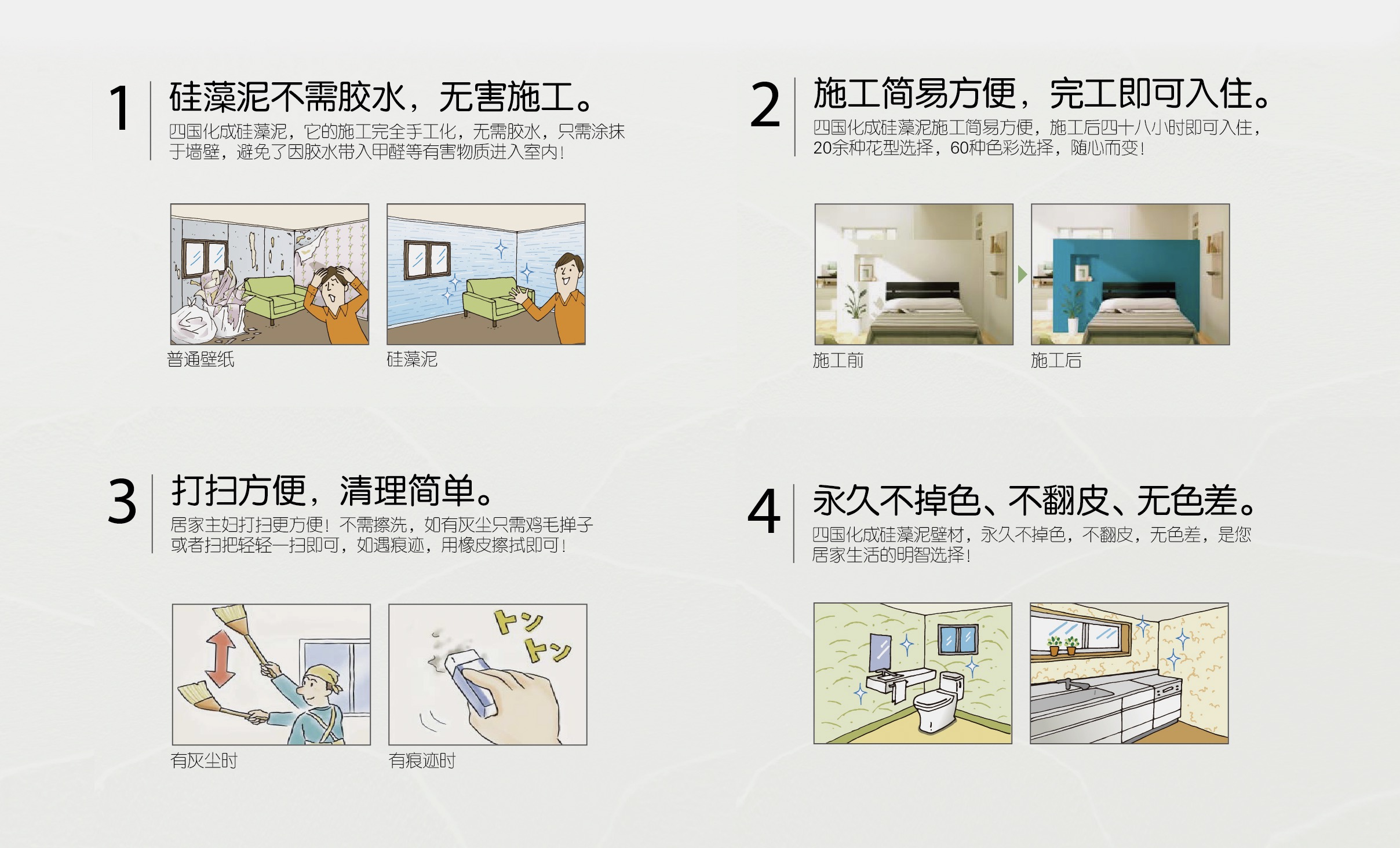 1 硅藻泥不需胶水，无害施工。

四国化成硅藻泥，它的施工完全手工化，无需胶水，只需涂抹于墙壁，避免了因胶水带入甲醛等有害物质进入室内！

普通壁纸

硅藻泥

2 施工简易方便，完工即可入住。

四国化成硅藻泥施工简易方便，施工后四十八小时即可入住，20余种花型选择，60种色彩选择，随心而变！

施工前

施工后

3 打扫方便，清理简单。

居家主妇打扫更方便！不需擦洗，如有灰尘只需鸡毛掸子或者扫把轻轻一扫即可，如遇痕迹，用橡皮擦拭即可！

有灰尘时

トン トン

有痕迹时

4 永久不掉色、不翻皮、无色差。

四国化成硅藻泥壁材，永久不掉色，不翻皮，无色差，是您居家生活的明智选择！